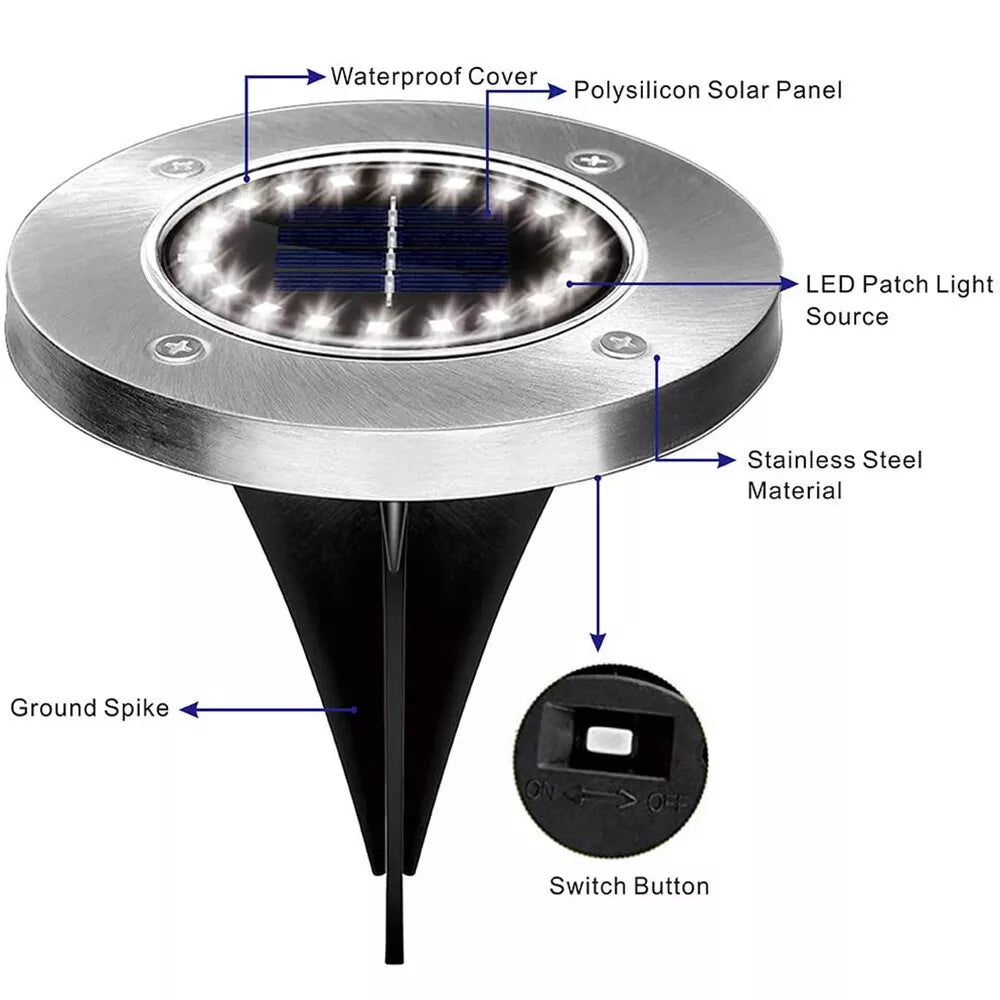 Waterproof Cover
Polysilicon Solar Panel
LED Patch Light Source
Stainless Steel Material
Ground Spike
ON OFF
Switch Button