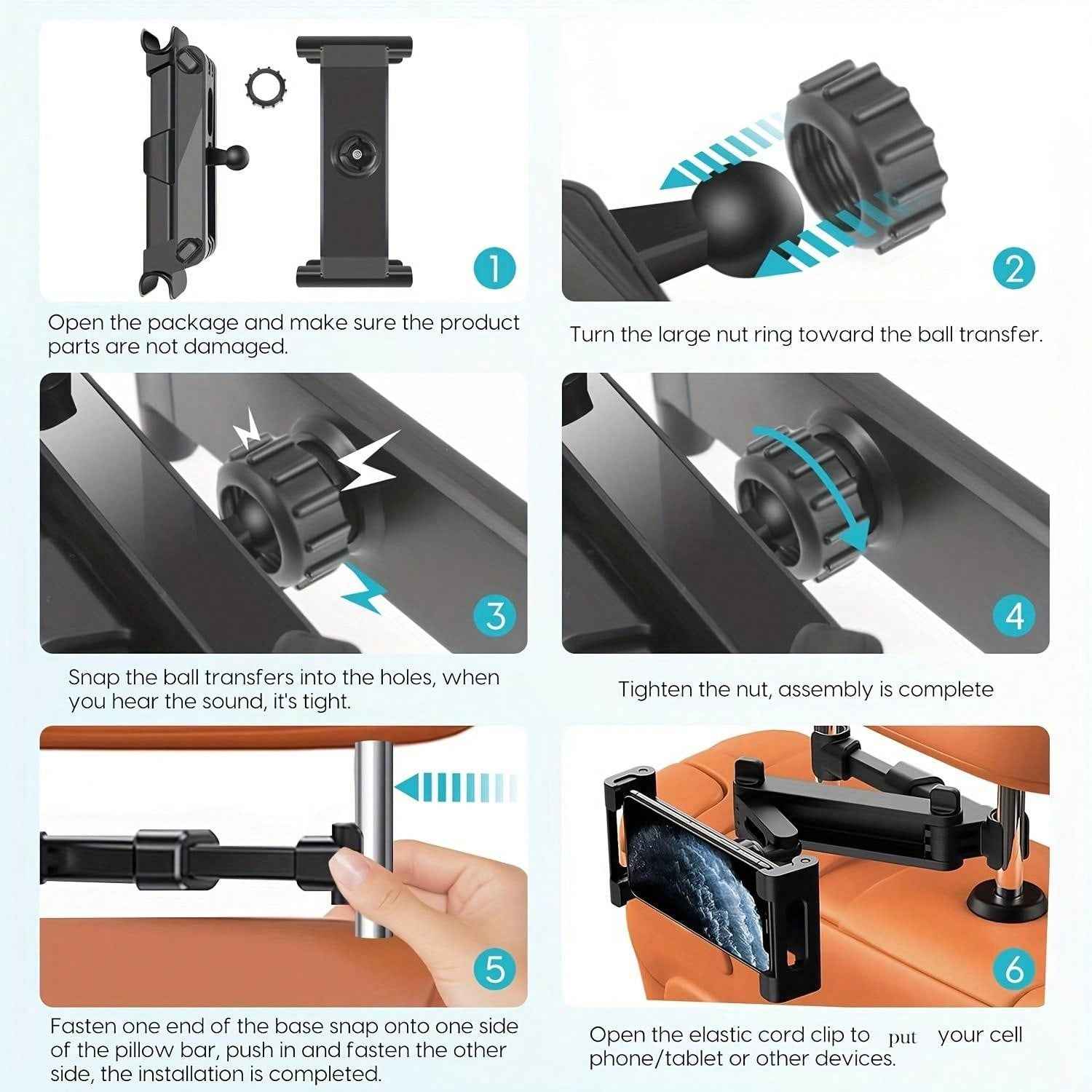 1

Open the package and make sure the product parts are not damaged.

2

Turn the large nut ring toward the ball transfer.

3

Snap the ball transfers into the holes, when you hear the sound, it's tight.

4

Tighten the nut, assembly is complete

5

Fasten one end of the base snap onto one side of the pillow bar, push in and fasten the other side, the installation is completed.

6

Open the elastic cord clip to put your cell phone/tablet or other devices.