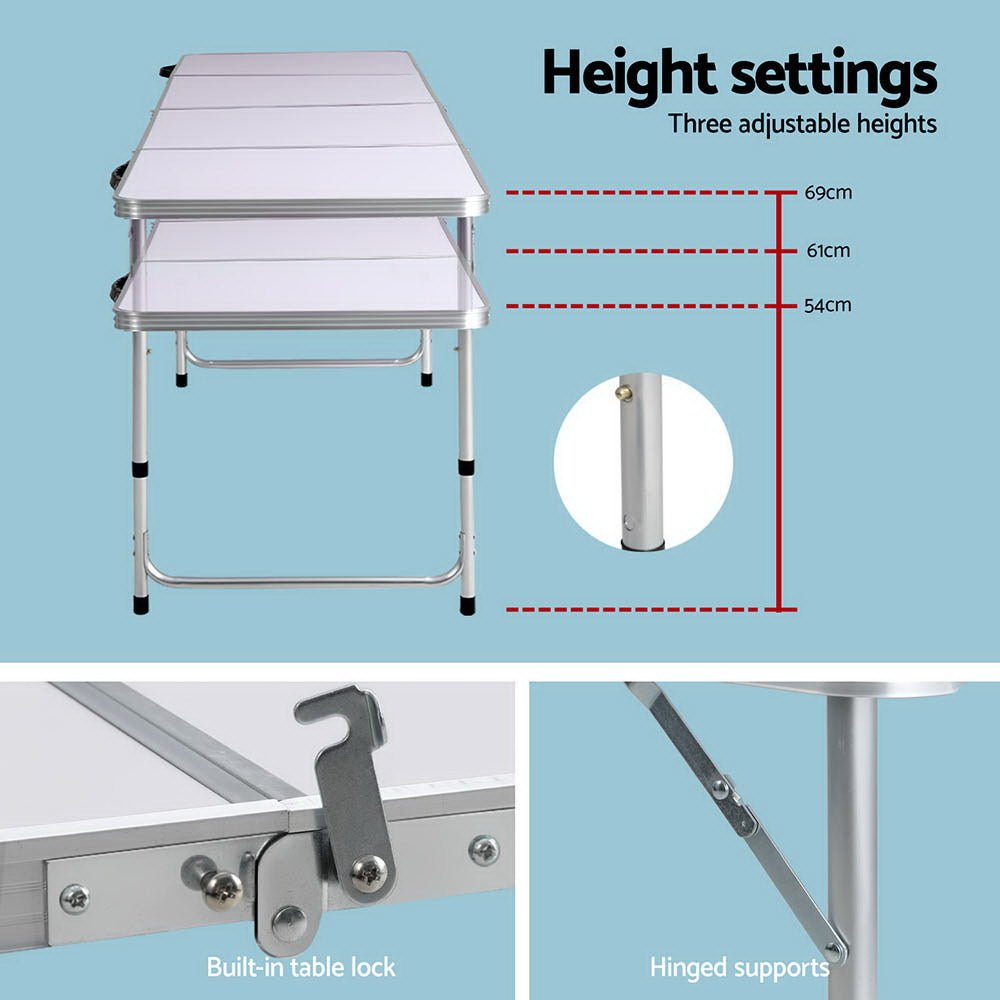 Height settings
Three adjustable heights

69cm
61cm
54cm

Built-in table lock

Hinged supports