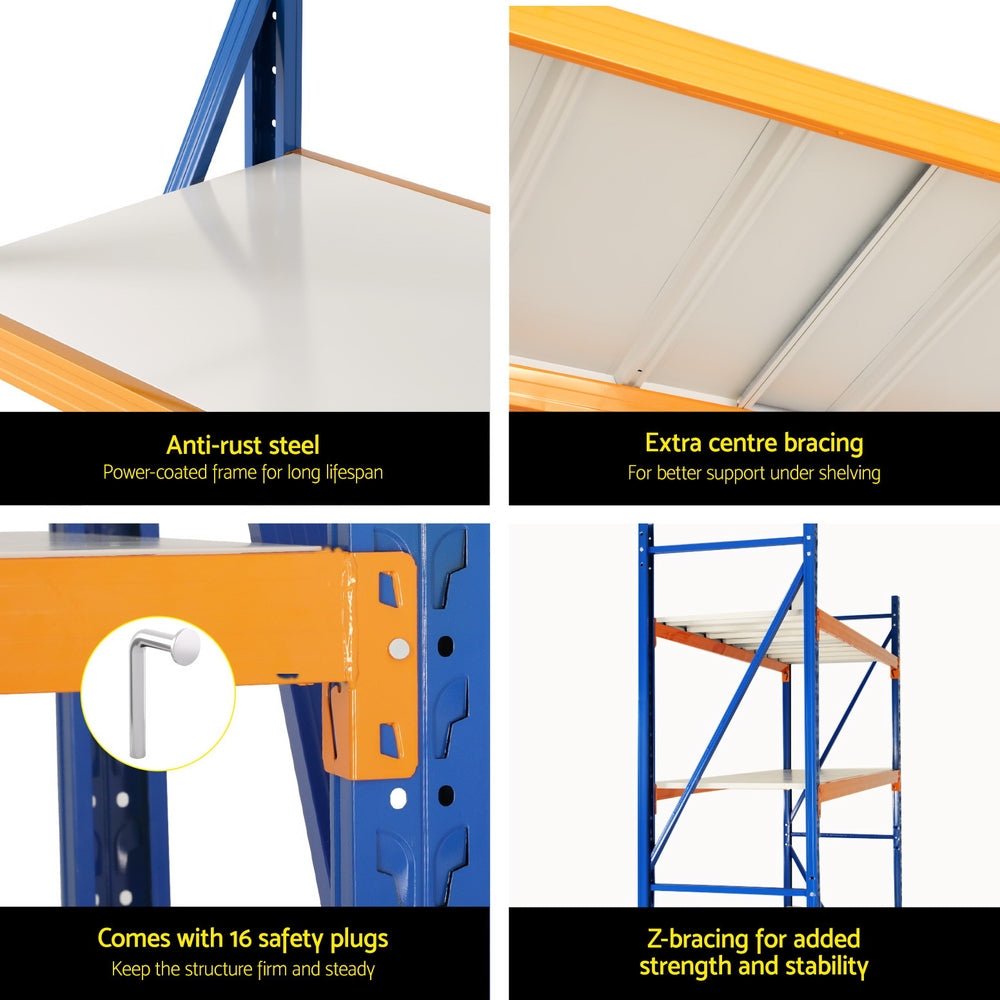 Anti-rust steel
Power-coated frame for long lifespan

Extra centre bracing
For better support under shelving

Comes with 16 safety plugs
Keep the structure firm and steady

Z-bracing for added strength and stability