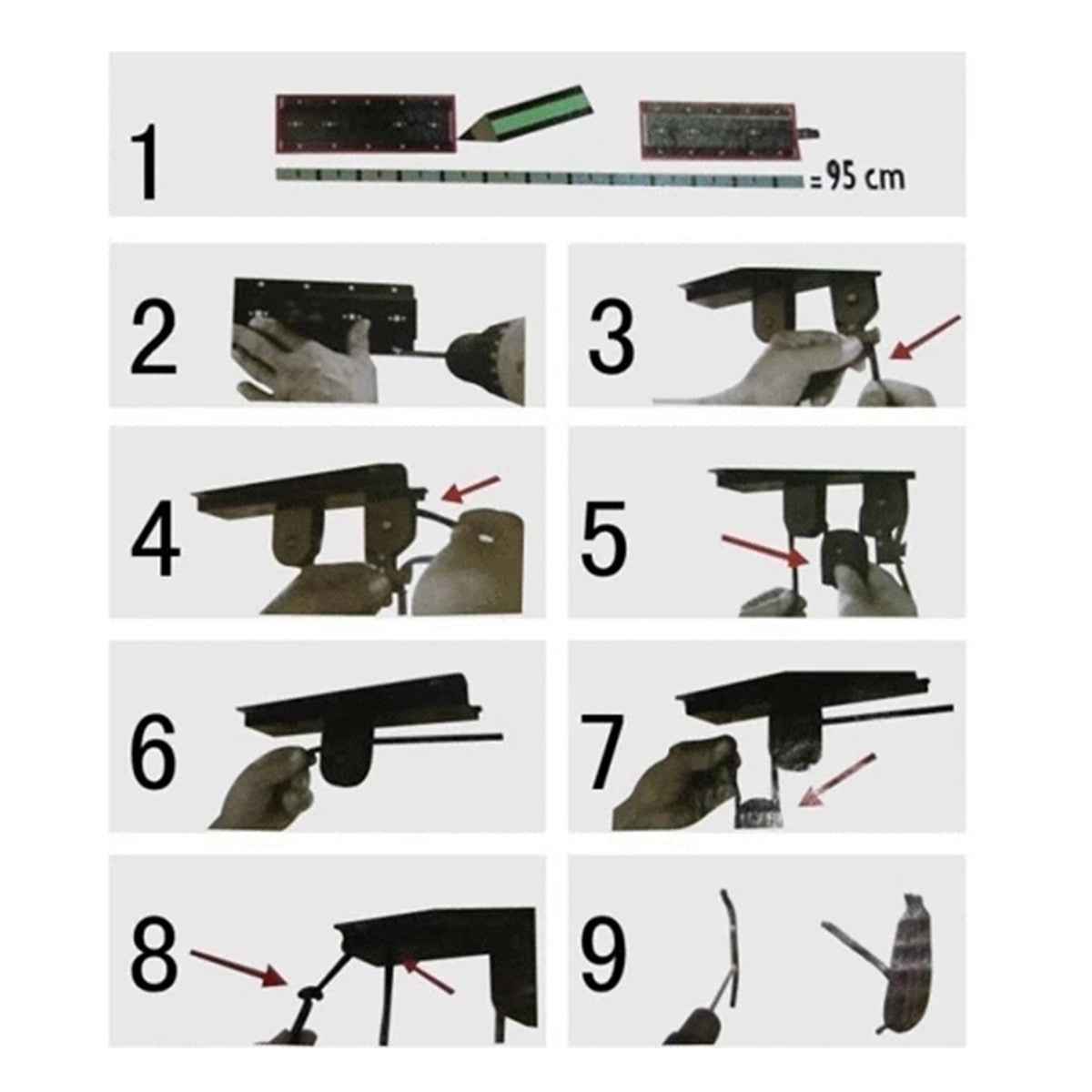 1

= 95 cm

2

3

4

5

6

7

8

9