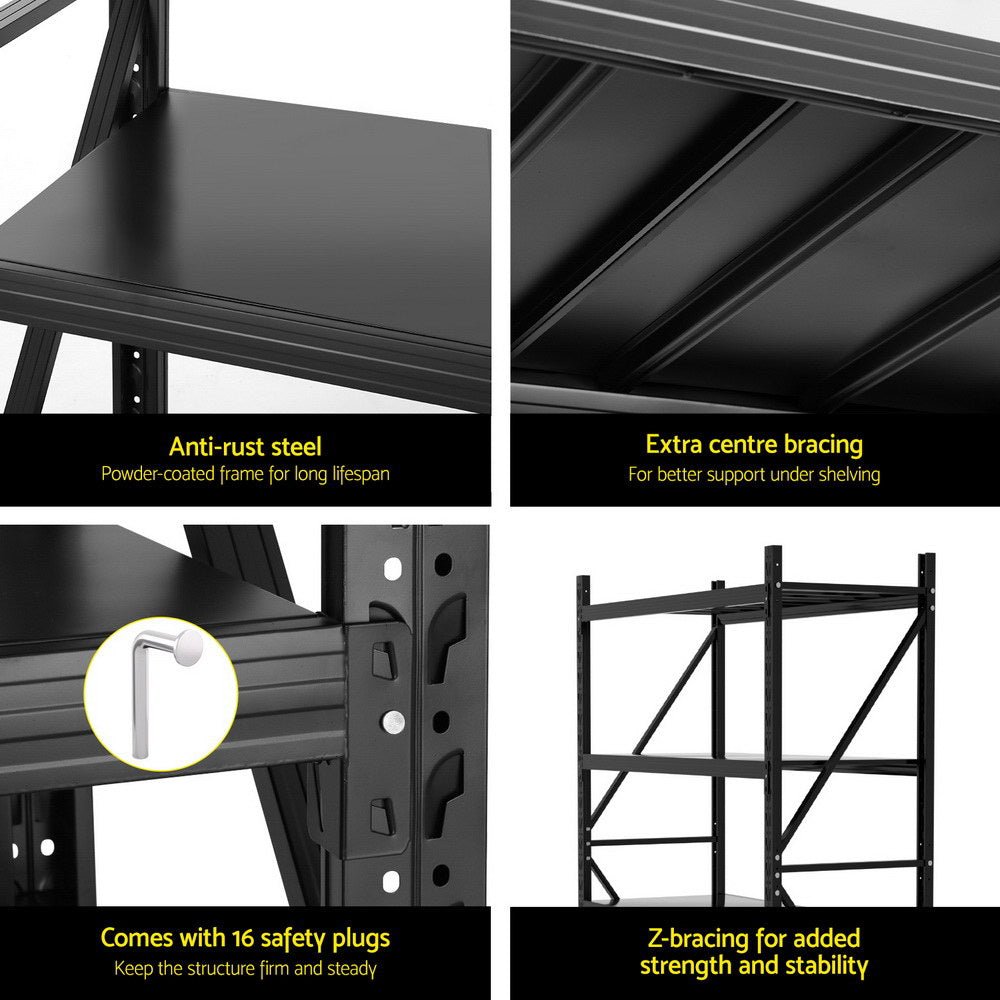 Anti-rust steel
Powder-coated frame for long lifespan

Extra centre bracing
For better support under shelving

Comes with 16 safety plugs
Keep the structure firm and steady

Z-bracing for added strength and stability