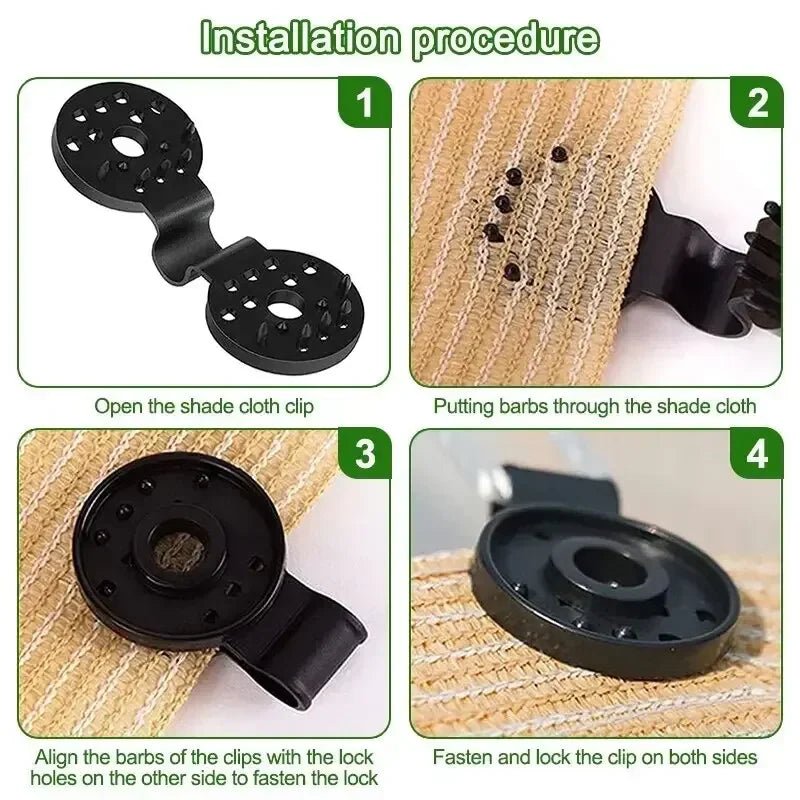 Installation procedure

1

Open the shade cloth clip

2

Putting barbs through the shade cloth

3

Align the barbs of the clips with the lock holes on the other side to fasten the lock

4

Fasten and lock the clip on both sides