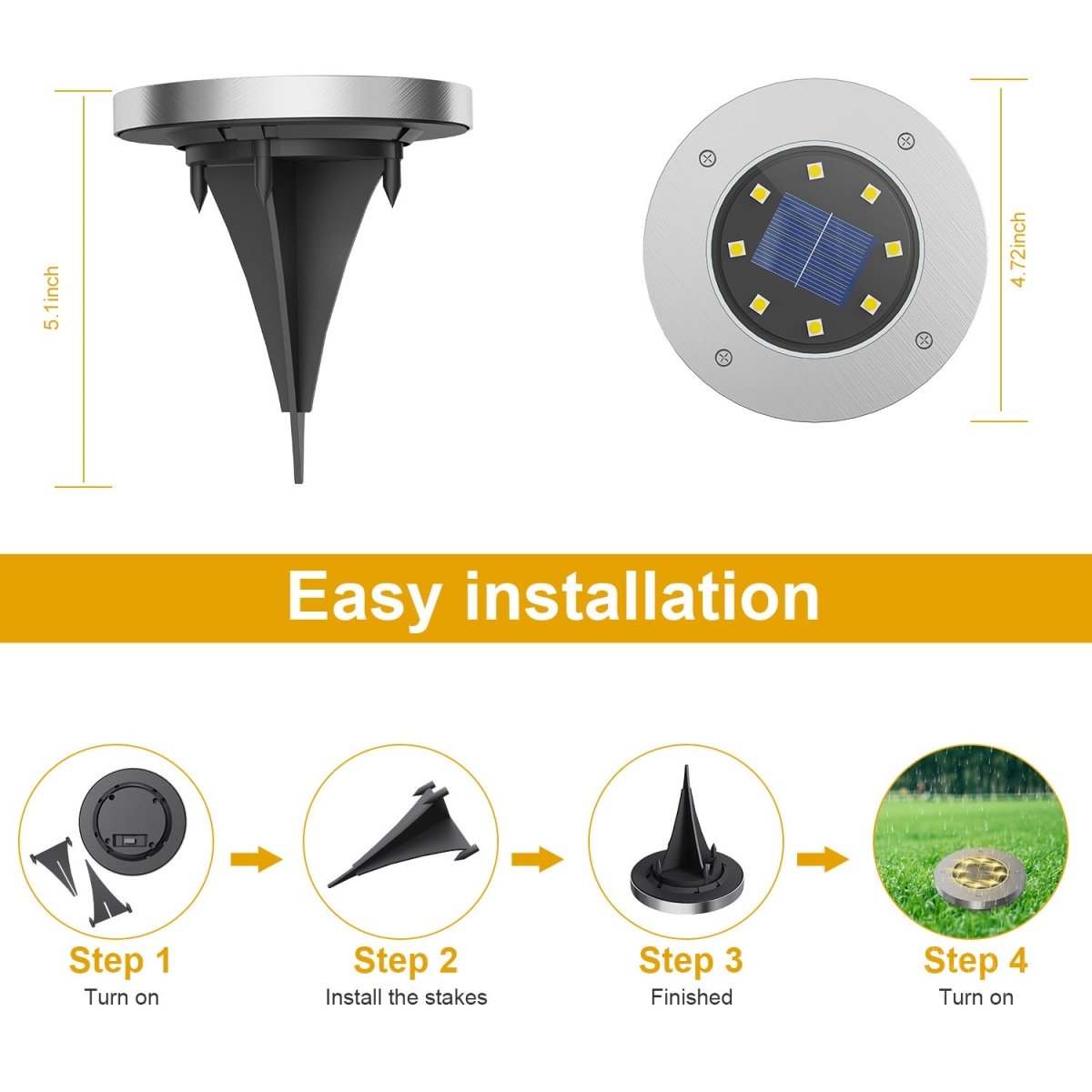 5.1inch

4.72inch

Easy installation

Step 1
Turn on

Step 2
Install the stakes

Step 3
Finished

Step 4
Turn on