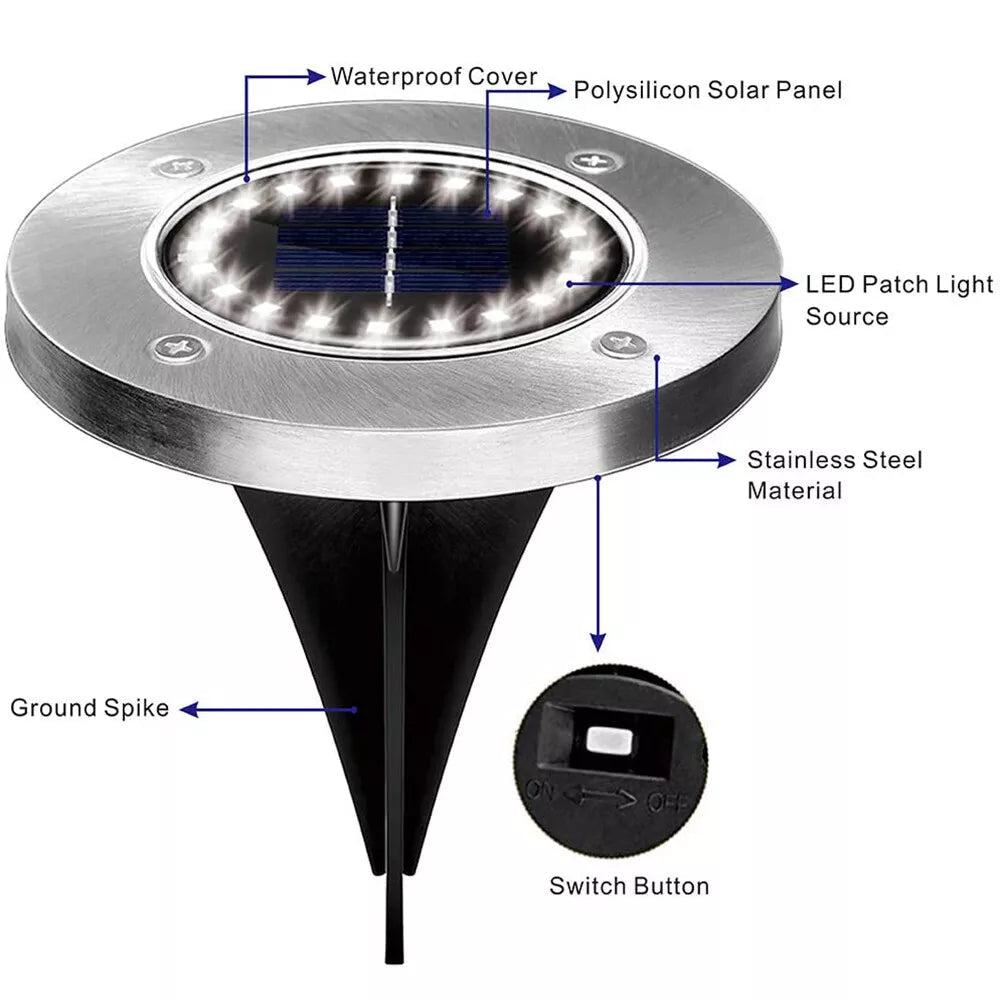 Waterproof Cover
Polysilicon Solar Panel
LED Patch Light Source
Stainless Steel Material
Ground Spike
ON OFF
Switch Button