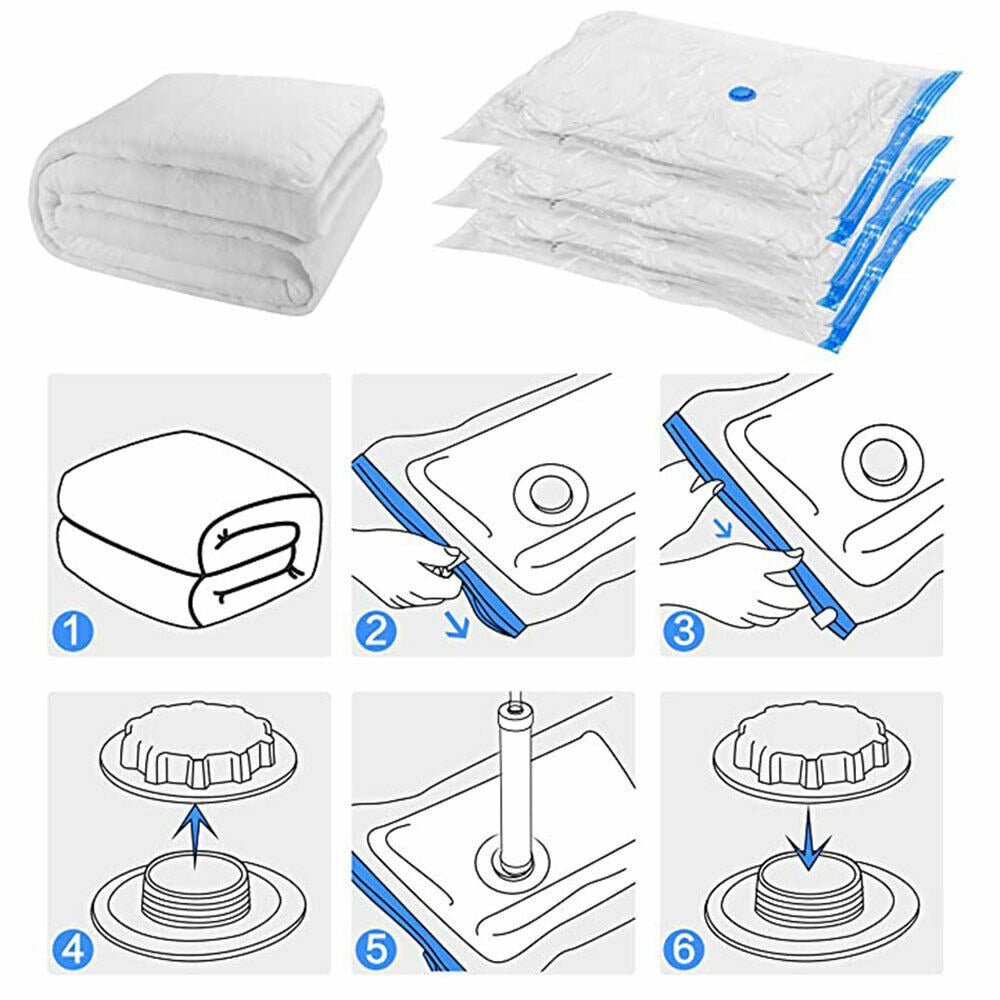 1

2

3

4

5

6