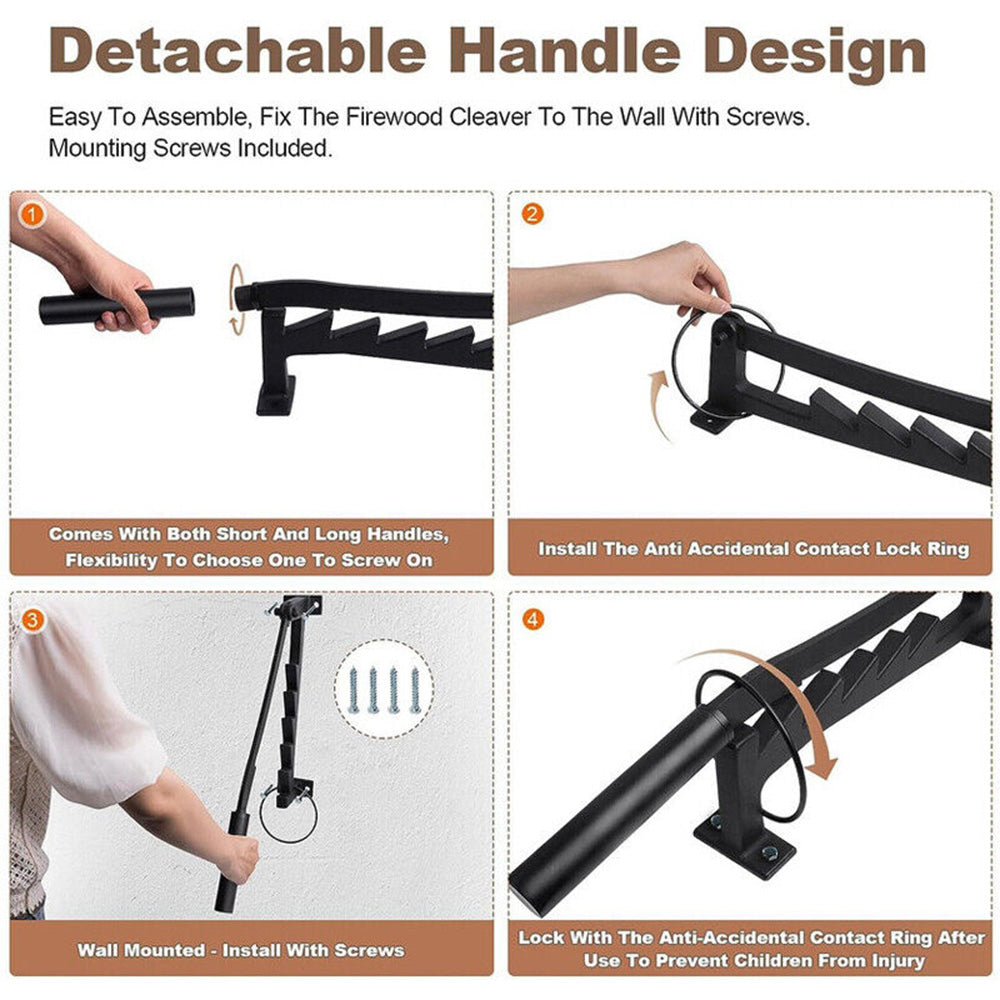 Detachable Handle Design

Easy To Assemble, Fix The Firewood Cleaver To The Wall With Screws. Mounting Screws Included.

1

Comes With Both Short And Long Handles, Flexibility To Choose One To Screw On

2

Install The Anti Accidental Contact Lock Ring

3

Wall Mounted - Install With Screws

4

Lock With The Anti-Accidental Contact Ring After Use To Prevent Children From Injury