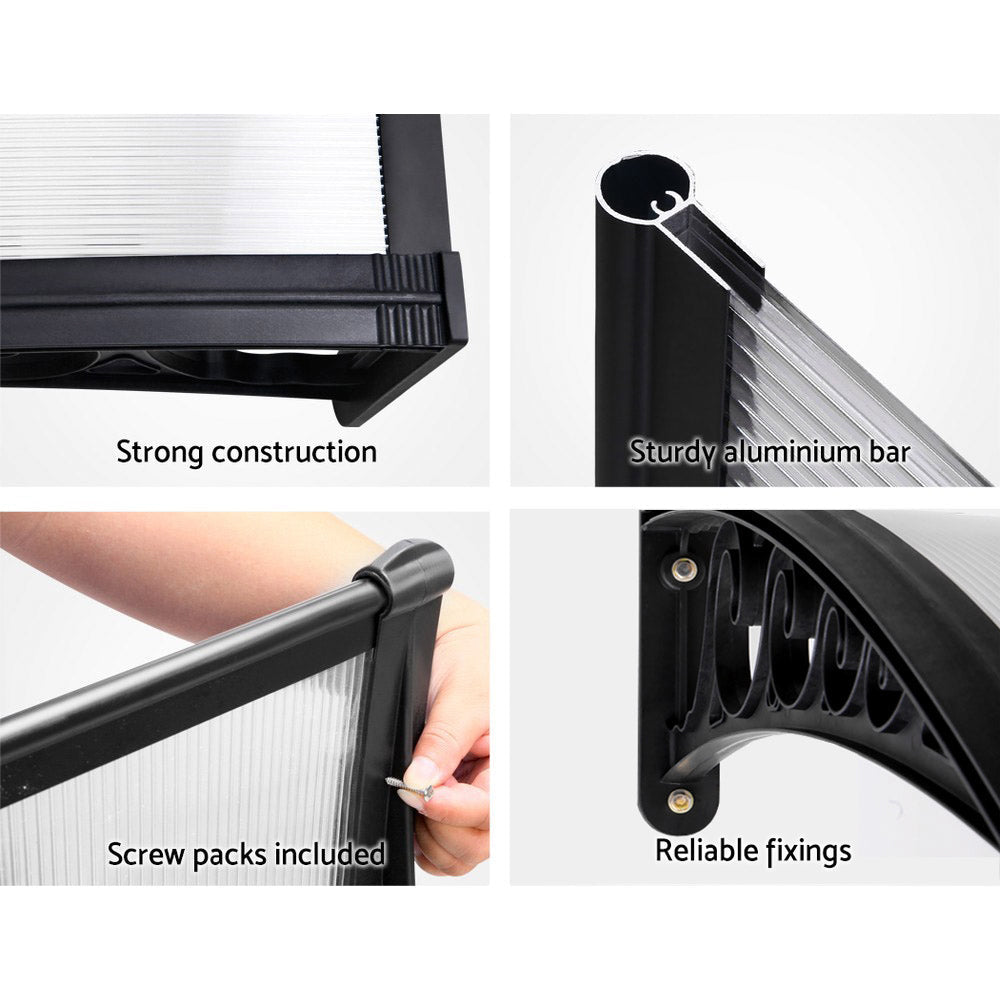 Strong construction

Sturdy aluminium bar

Screw packs included

Reliable fixings