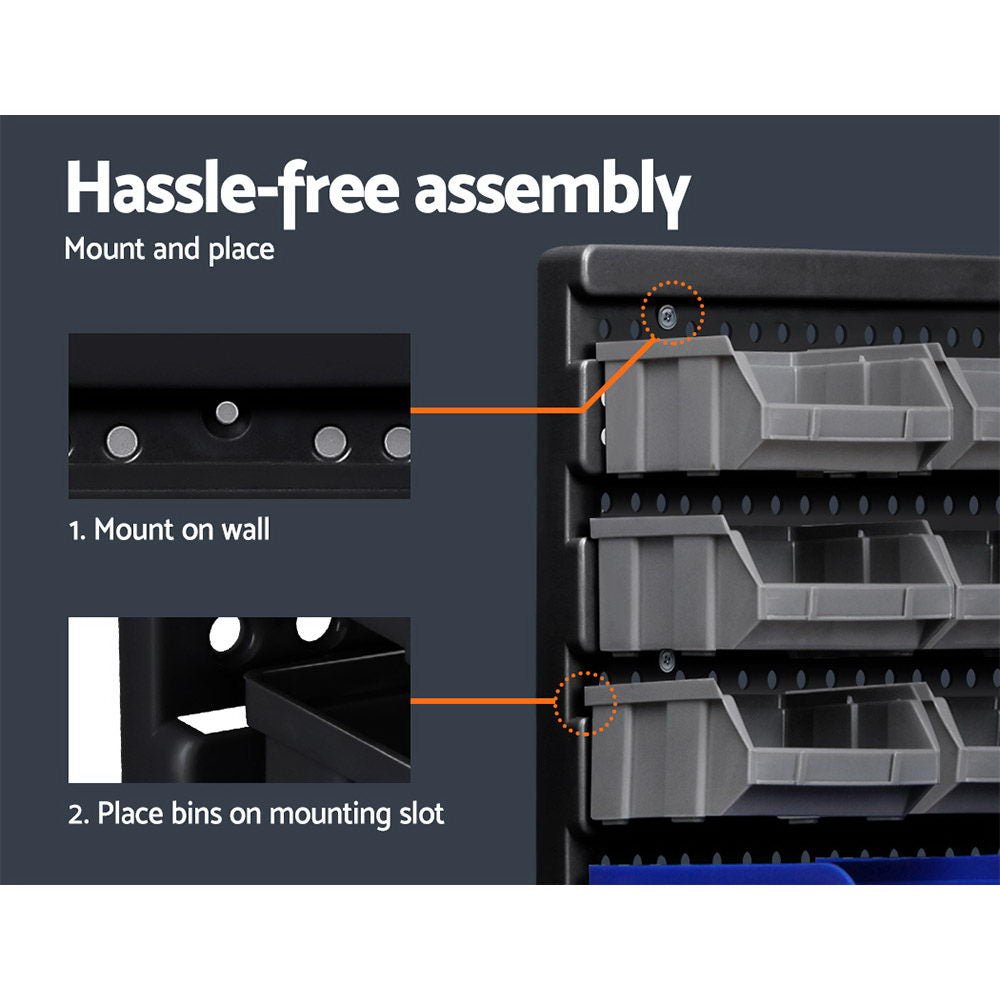 Hassle-free assembly
Mount and place

1. Mount on wall

2. Place bins on mounting slot