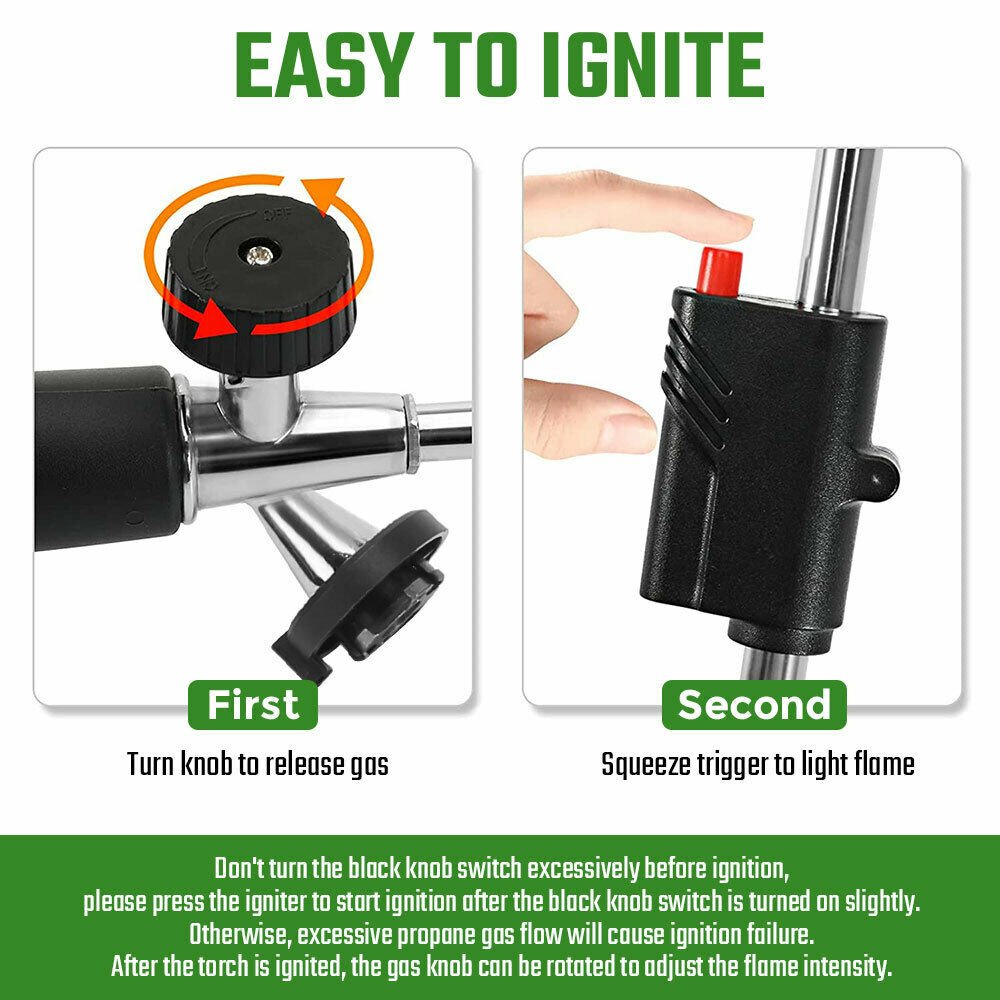 EASY TO IGNITE

OFF

ON

First

Turn knob to release gas

Second

Squeeze trigger to light flame

Don't turn the black knob switch excessively before ignition, please press the igniter to start ignition after the black knob switch is turned on slightly. Otherwise, excessive propane gas flow will cause ignition failure. After the torch is ignited, the gas knob can be rotated to adjust the flame intensity.