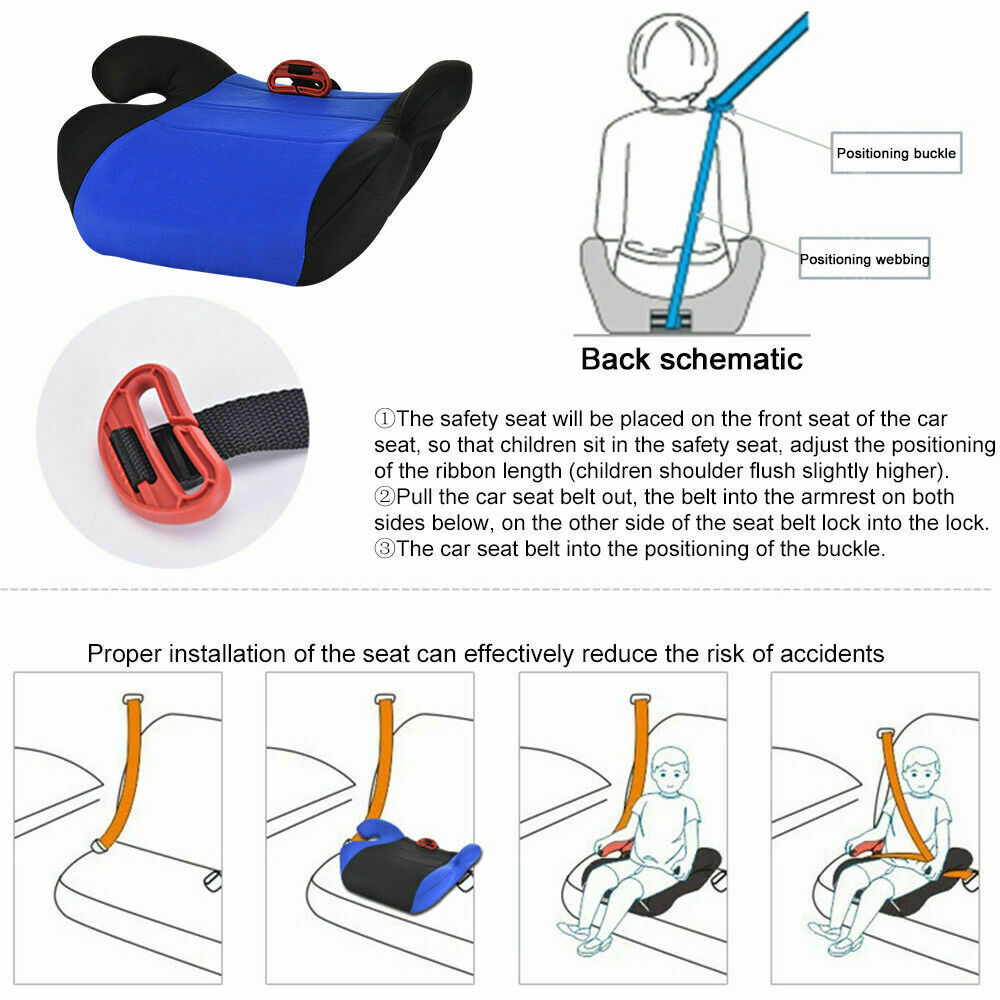 Positioning buckle

Positioning webbing

Back schematic

①The safety seat will be placed on the front seat of the car seat, so that children sit in the safety seat, adjust the positioning of the ribbon length (children shoulder flush slightly higher).
②Pull the car seat belt out, the belt into the armrest on both sides below, on the other side of the seat belt lock into the lock.
③The car seat belt into the positioning of the buckle.

Proper installation of the seat can effectively reduce the risk of accidents