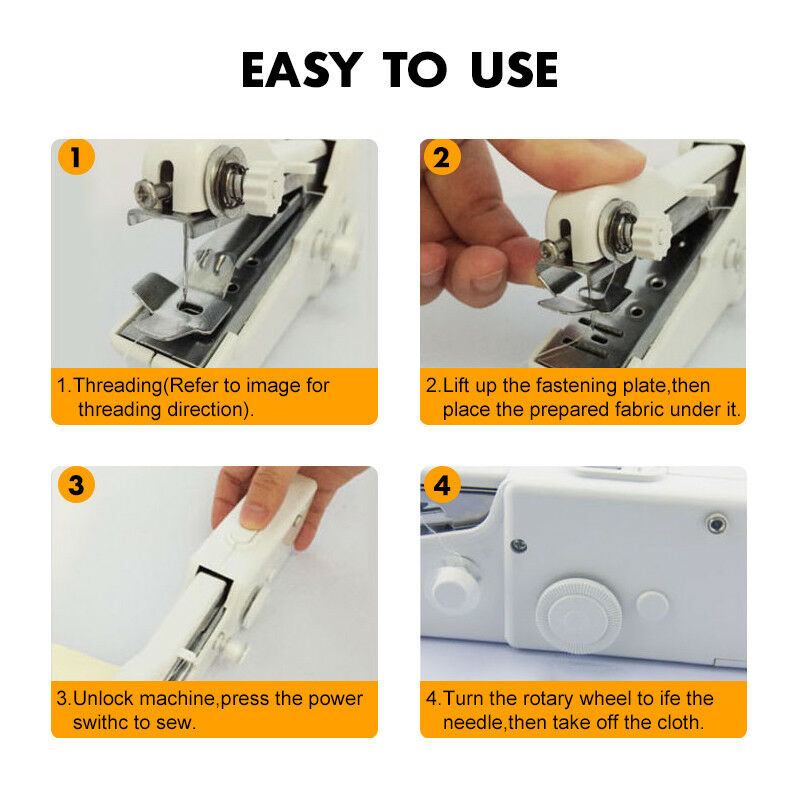 EASY TO USE

1

1.Threading(Refer to image for threading direction).

2

2.Lift up the fastening plate,then place the prepared fabric under it.

3

3.Unlock machine,press the power swithc to sew.

4

4.Turn the rotary wheel to ife the needle,then take off the cloth.