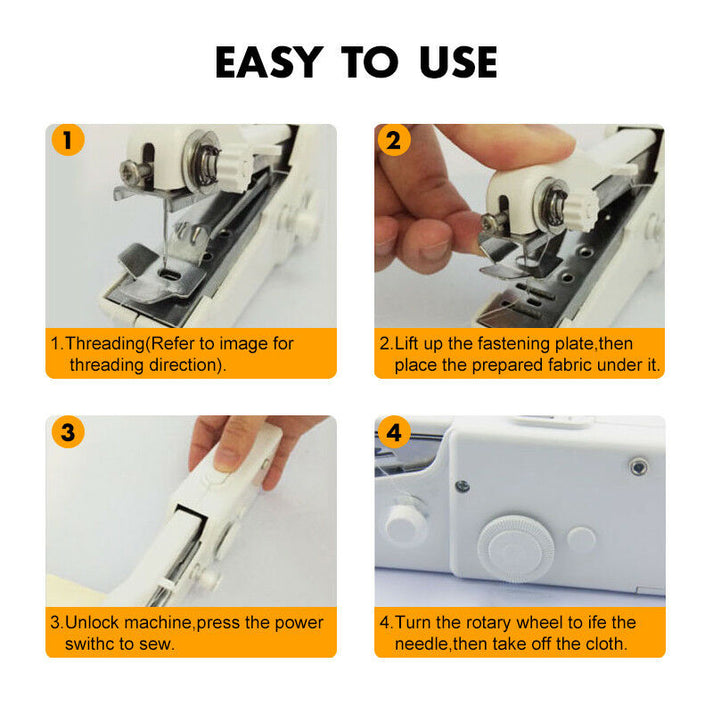 EASY TO USE

1

1.Threading(Refer to image for threading direction).

2

2.Lift up the fastening plate,then place the prepared fabric under it.

3

3.Unlock machine,press the power swithc to sew.

4

4.Turn the rotary wheel to ife the needle,then take off the cloth.