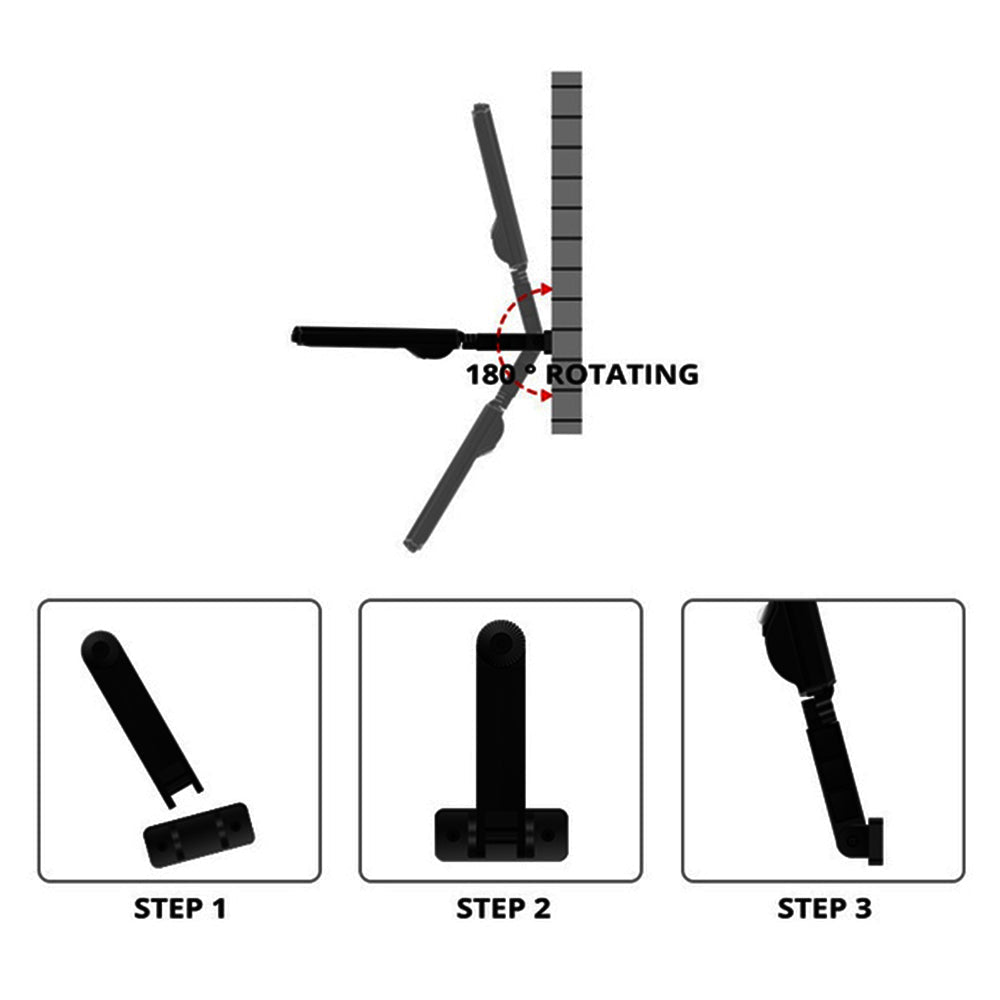 180 ° ROTATING

STEP 1

STEP 2

STEP 3