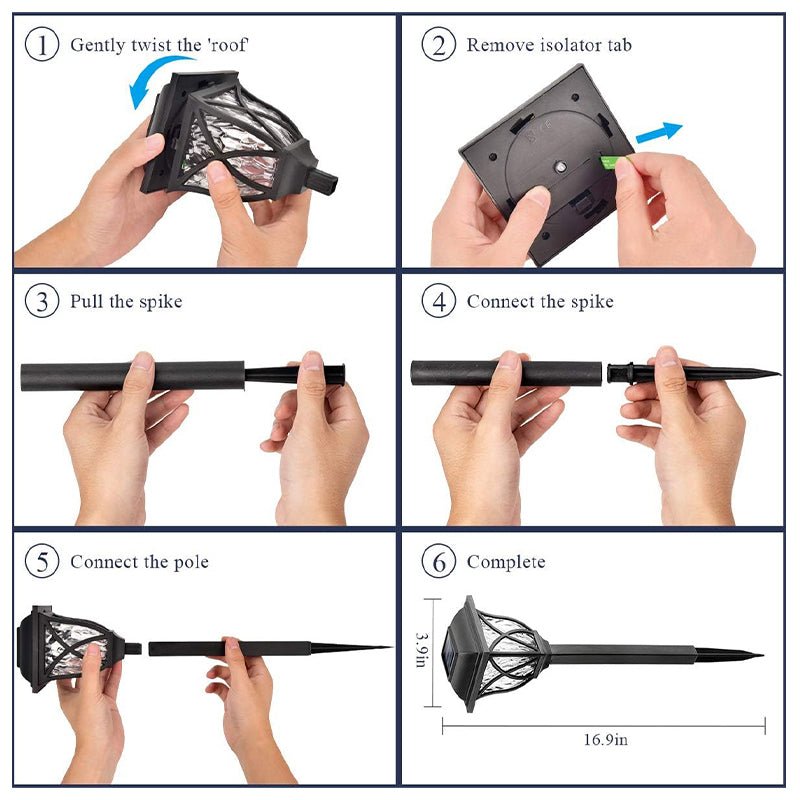 1 Gently twist the 'roof'

2 Remove isolator tab

3 Pull the spike

4 Connect the spike

5 Connect the pole

6 Complete

3.9in

16.9in